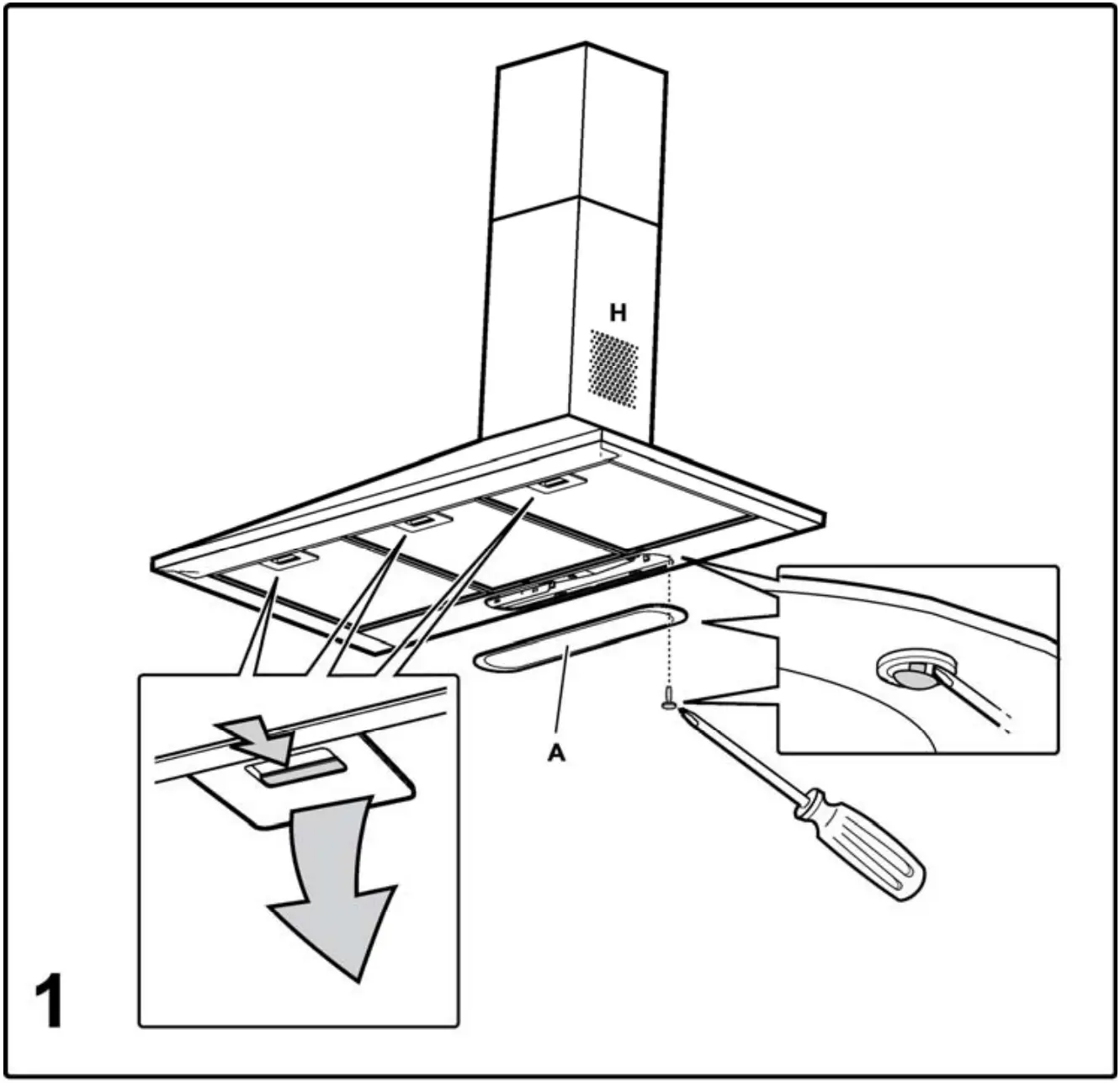 H

A

1