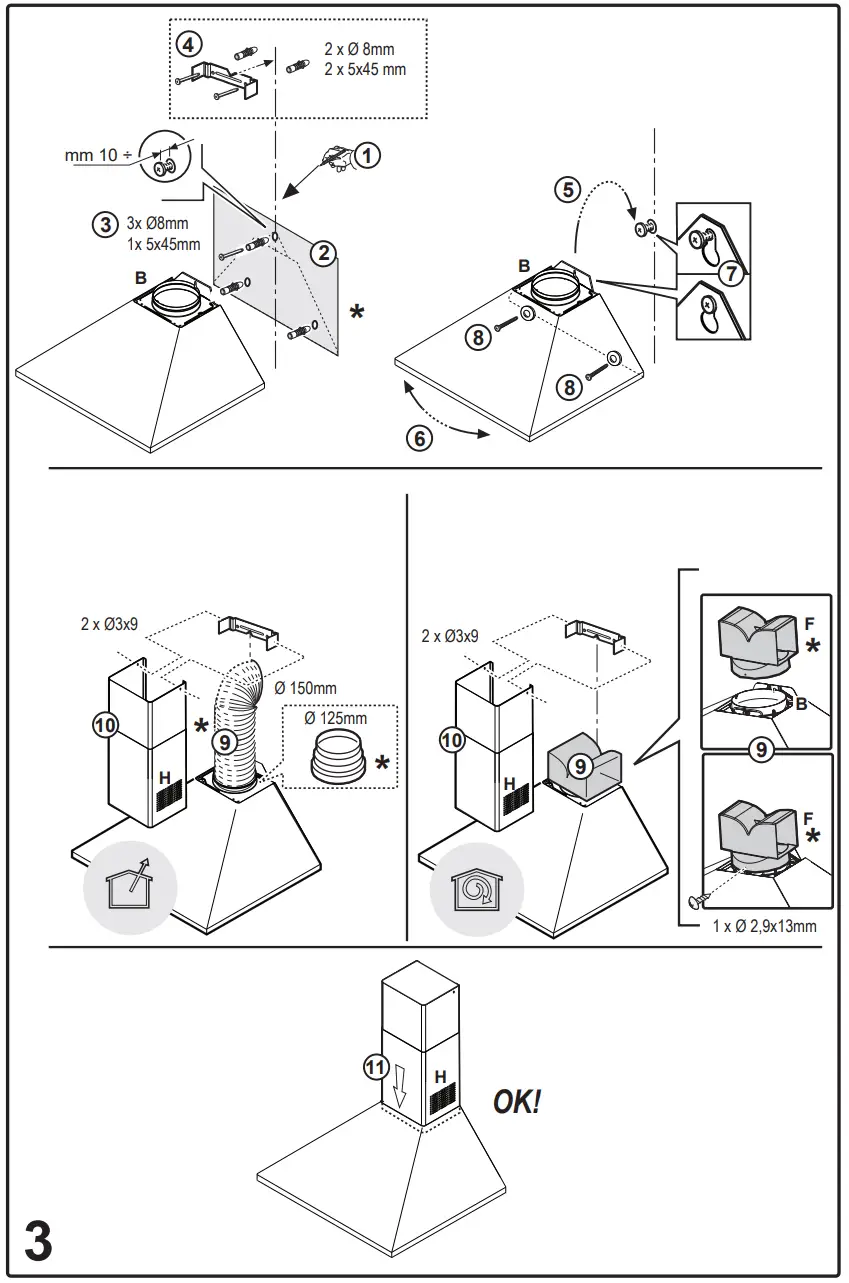 4
2 x Ø 8mm
2 x 5x45 mm

mm 10 ÷
1
3 3x Ø8mm
1x 5x45mm
2
B
*

5
B
7
8
8
6

2 x Ø3x9
10
*
9
Ø 150mm
Ø 125mm
*
H

2 x Ø3x9
10
9
H
F
*
B
9
F
*
1 x Ø 2,9x13mm

11
H
OK!

3