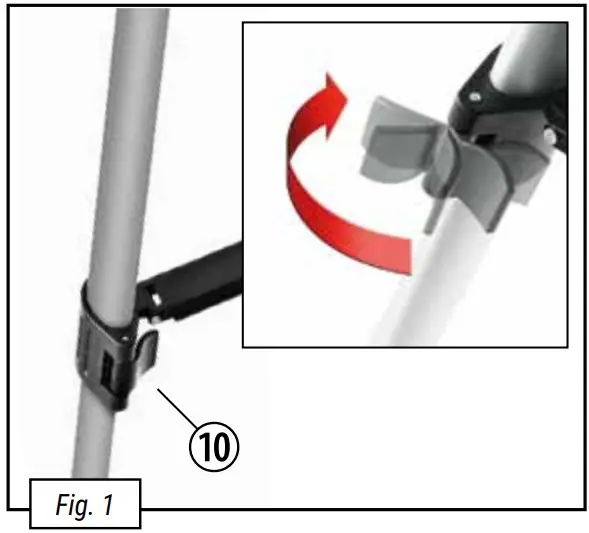 10

Fig. 1