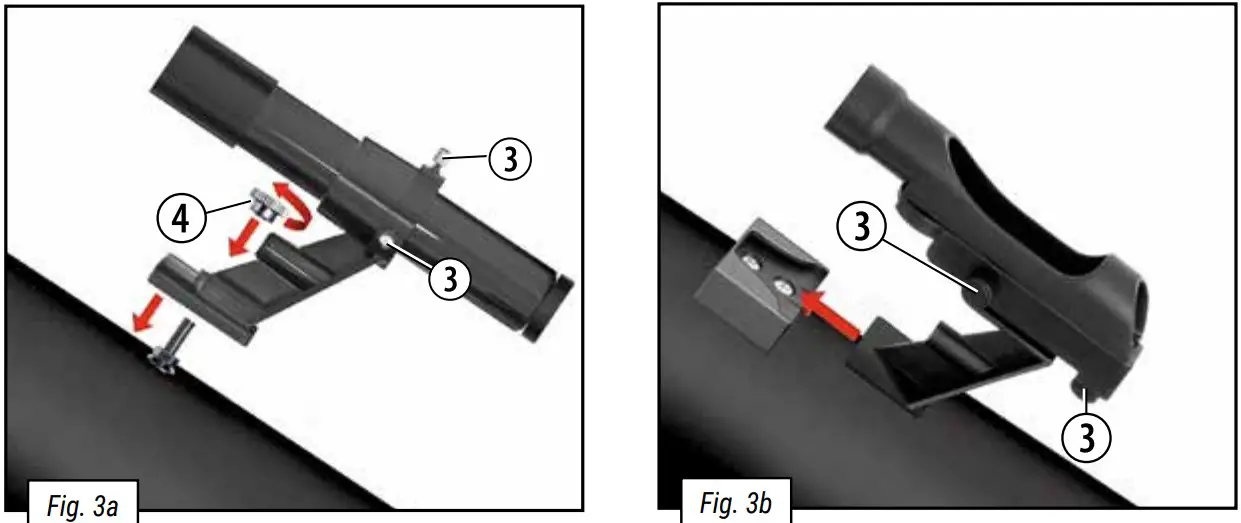 3

4

3

Fig. 3a

3

3

Fig. 3b