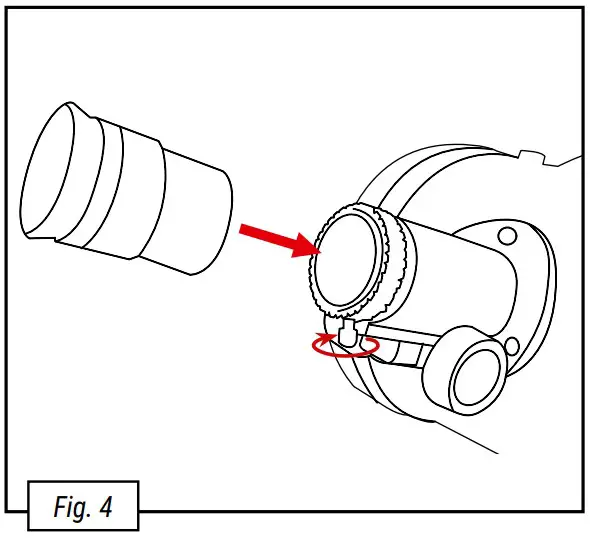 Fig. 4