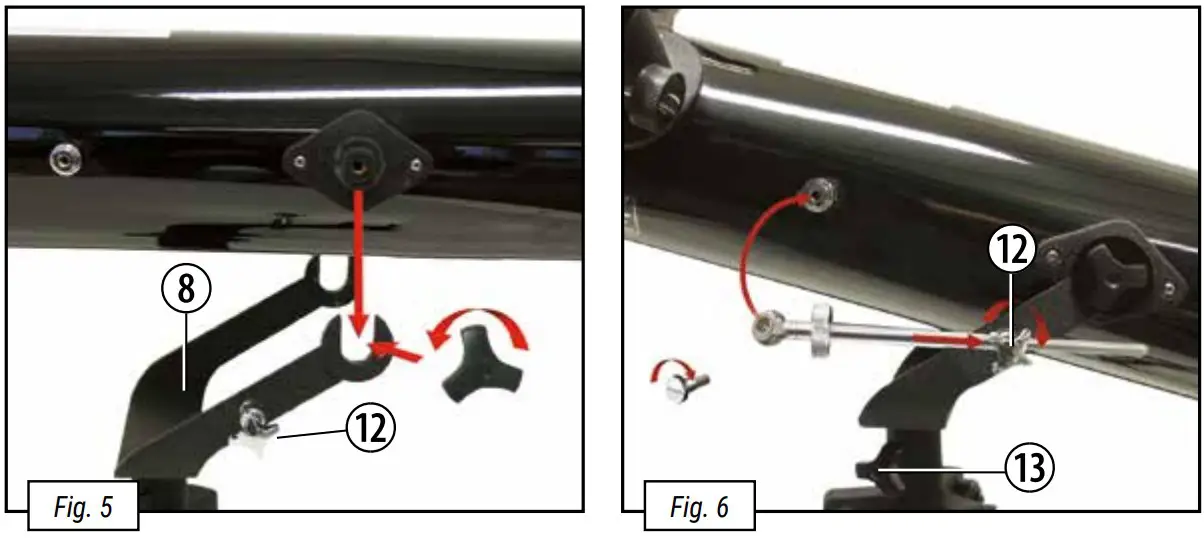 8

12

Fig. 5

12

13

Fig. 6