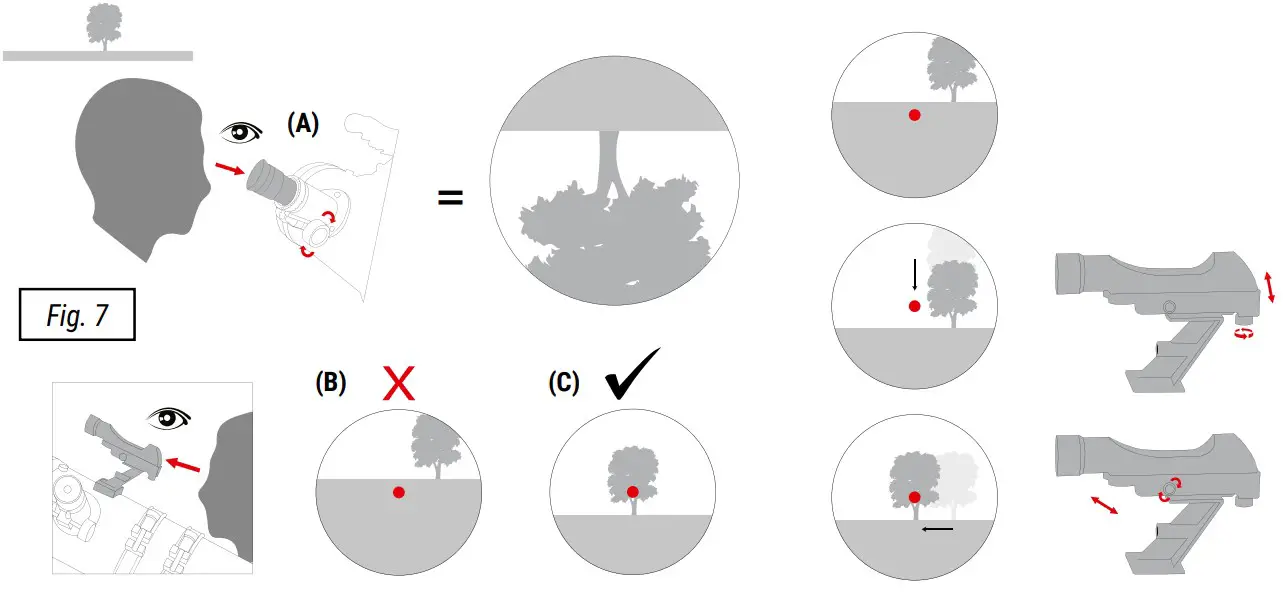 (A)

=

Fig. 7

(B)

(C)