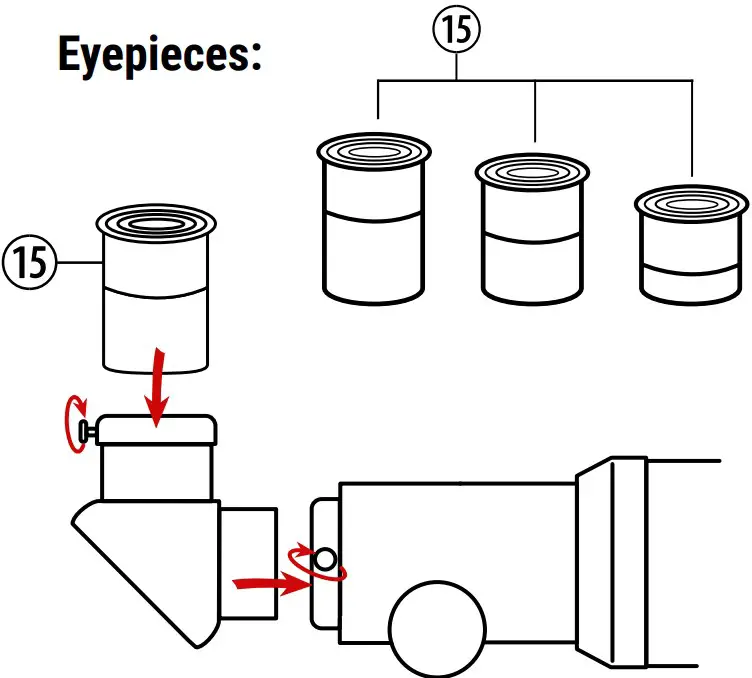 Eyepieces:

15

15