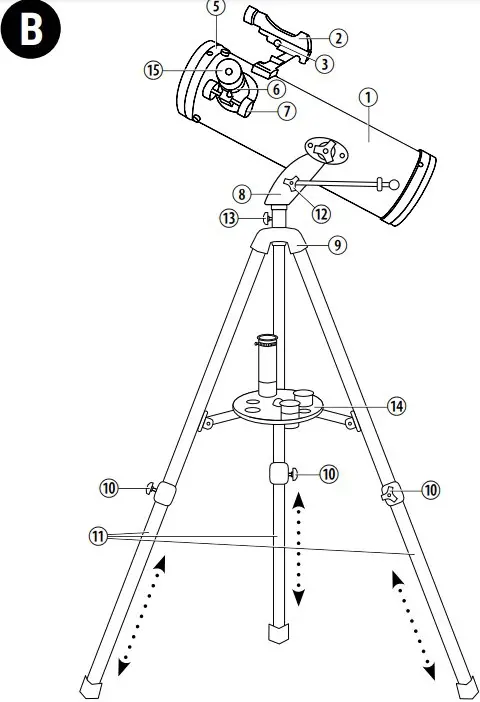 B
5
2
3
15
6
7
1
8
12
13
9
14
10
10
10
11