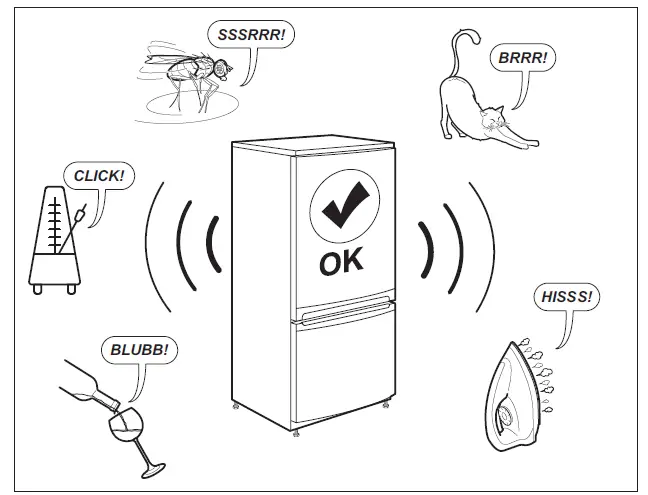 SSSRRR!

BRRR!

CLICK!

OK

HISSS!

BLUBB!