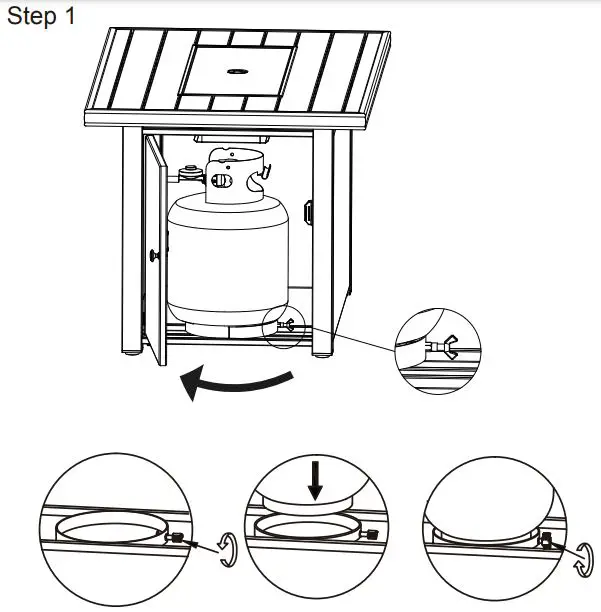 Step 1