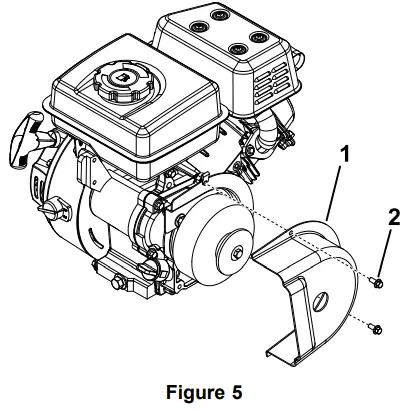 1

2

Figure 5