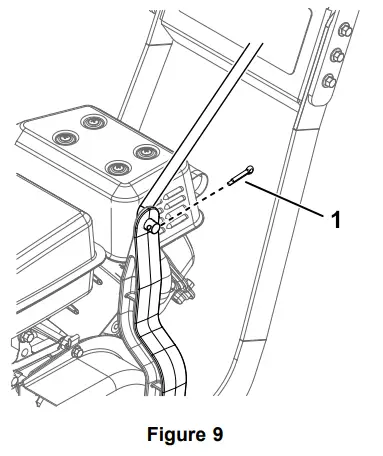 1

Figure 9