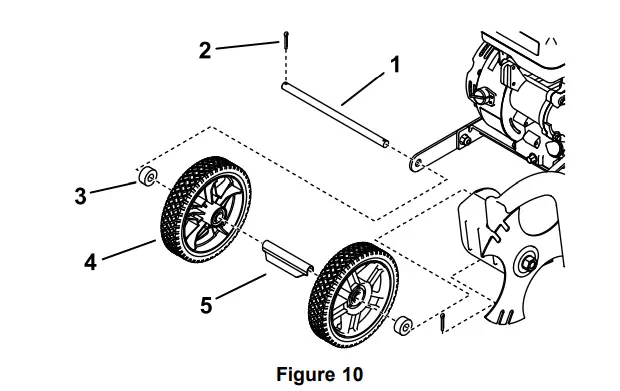 2
1
3
4
5
Figure 10