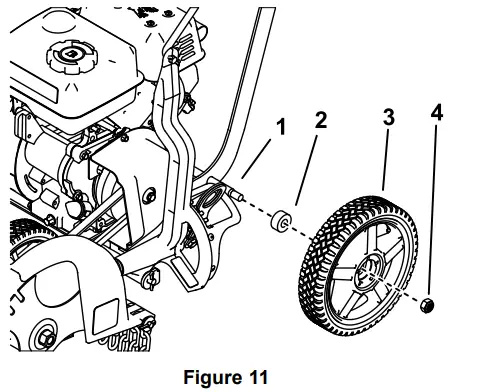 1
2
3
4

Figure 11