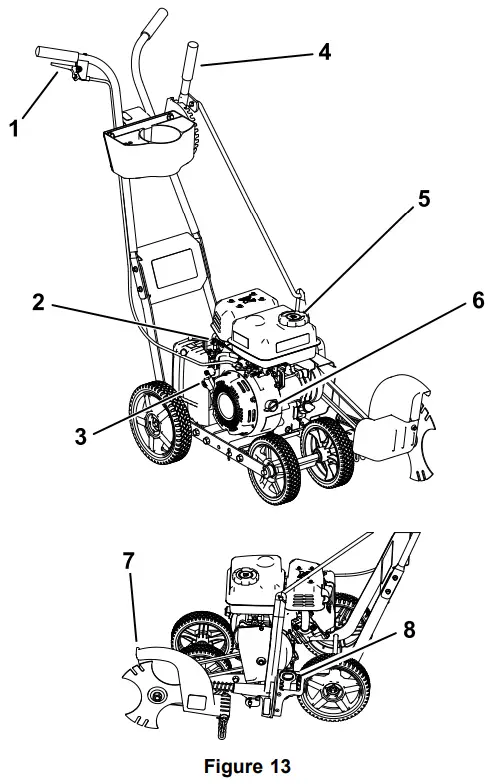 1
4
5
2
6
3
7
8
Figure 13