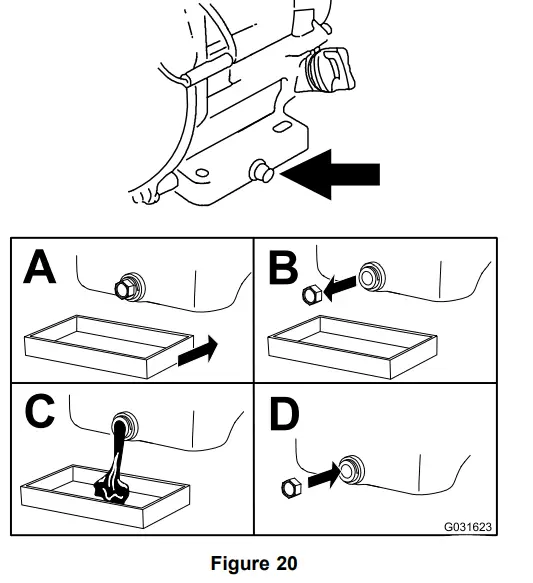 A

B

C

D

G031623

Figure 20