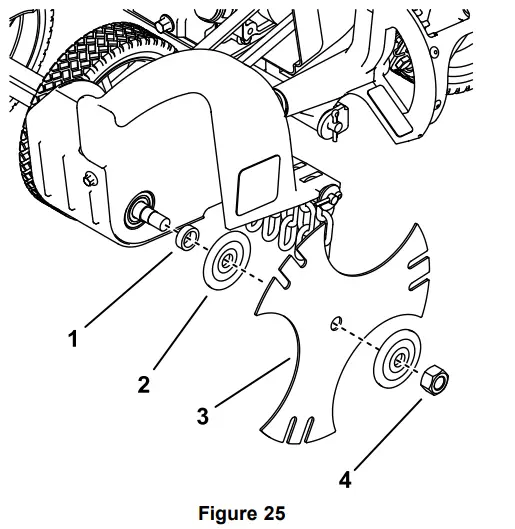 1
2
3
4
Figure 25