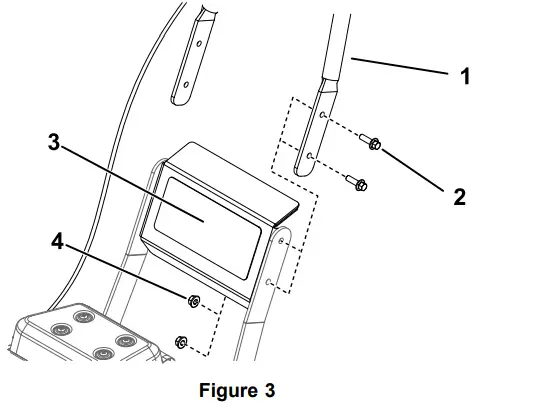 1
3
2
4
Figure 3