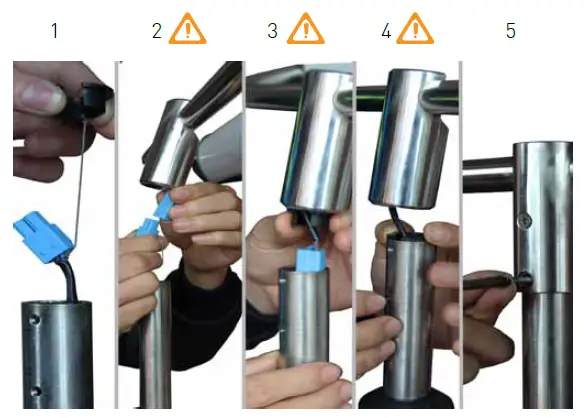 1 2 3 4 5