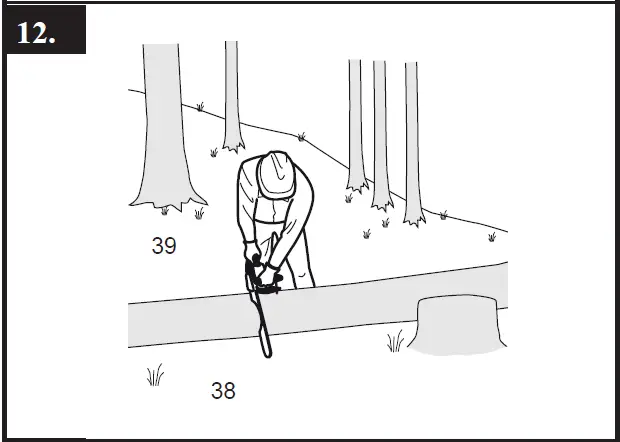 12.

39

38