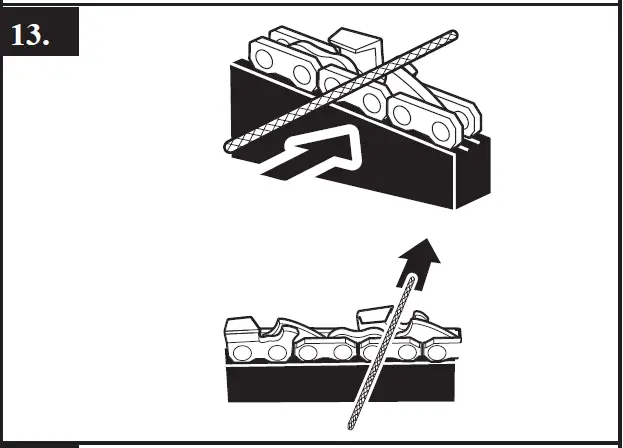 13.