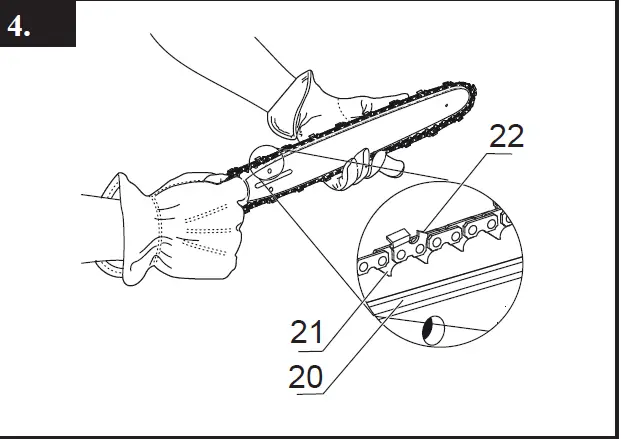 4.

22

21

20