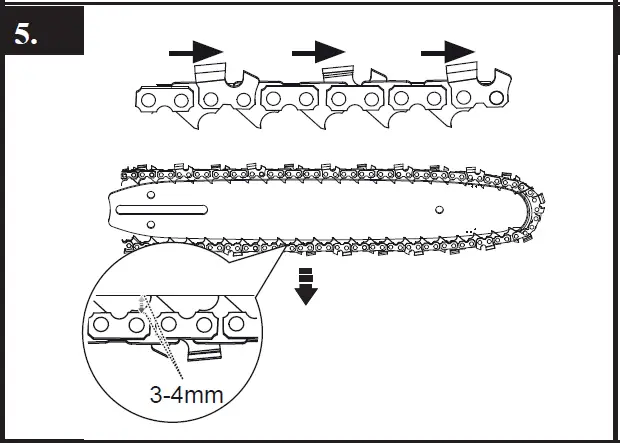 5.

3-4mm