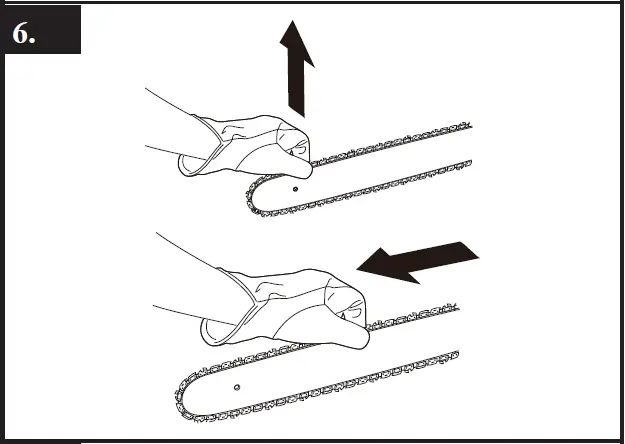 6.