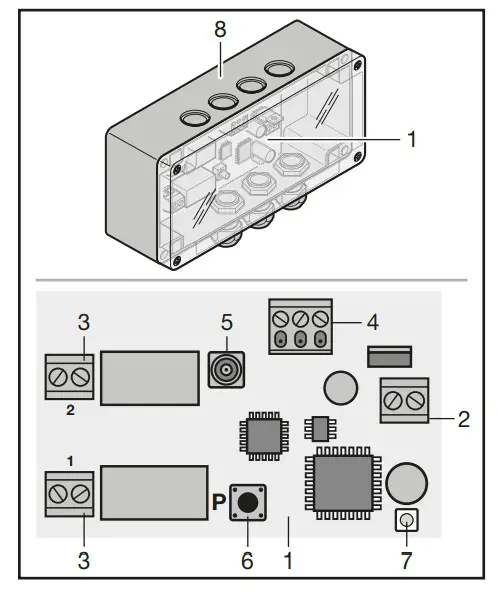 8
1
3
5
4
2
2
1
P
3
6
1
7