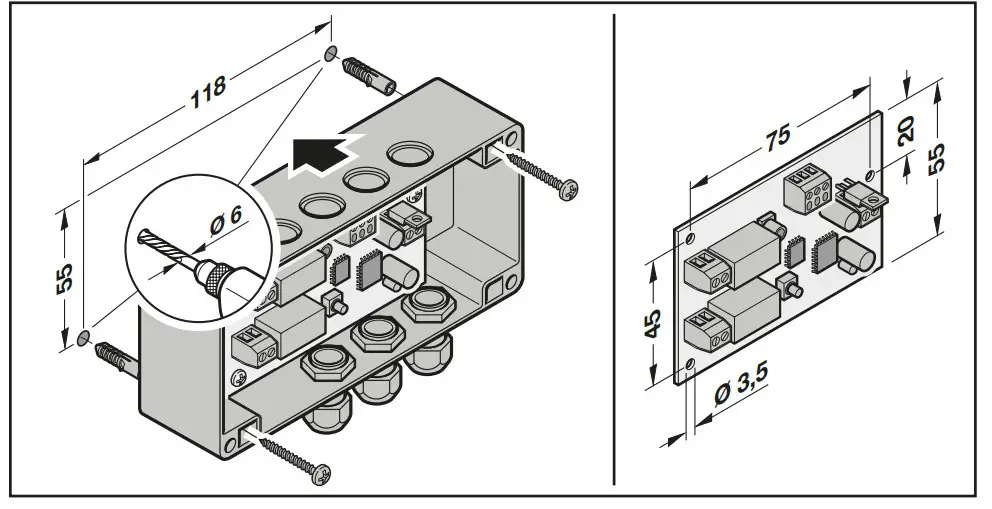 118
55
Ø 6
75
20
55
45
Ø 3,5