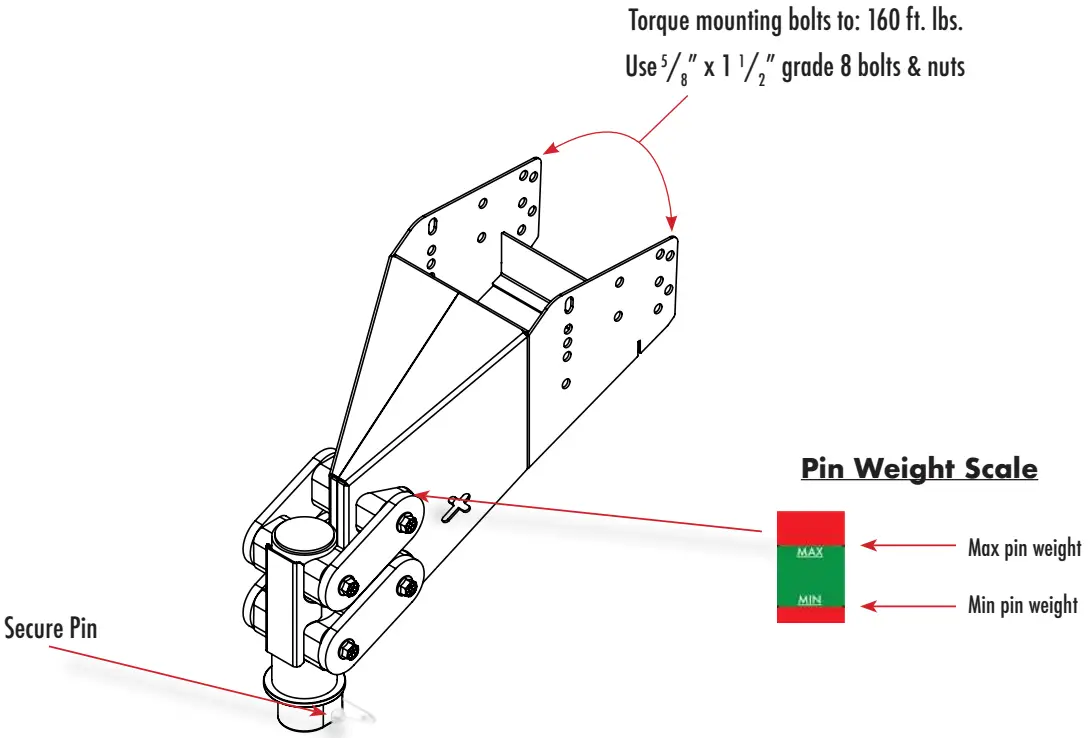 Torque mounting bolts to: 160 ft. lbs.

Use $\frac{5}{8}$" x 1 $\frac{1}{2}$" grade 8 bolts & nuts

Pin Weight Scale

MAX

MIN

Max pin weight

Min pin weight

Secure Pin