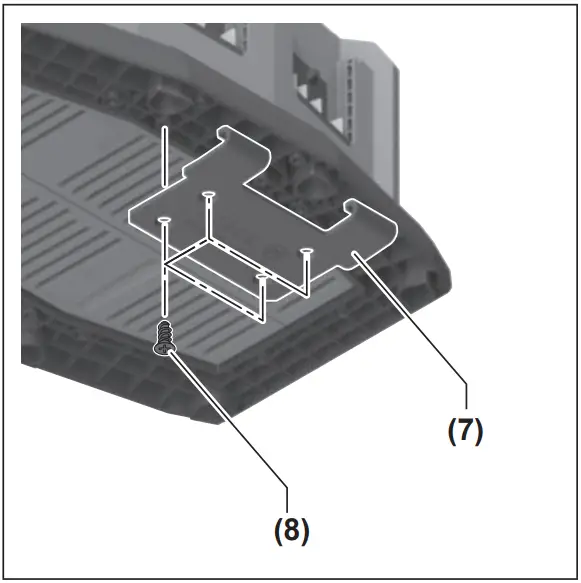 (7)

(8)