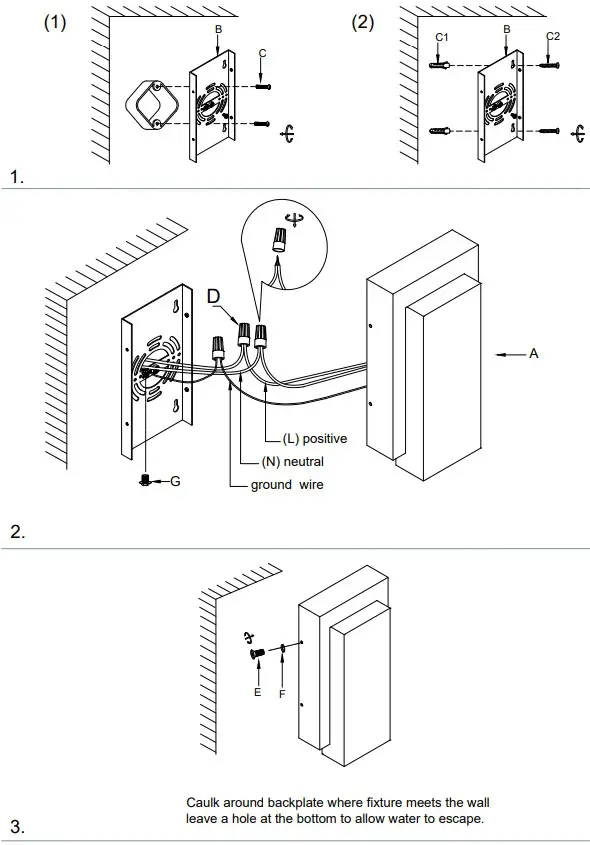 (1)

B

C

(2)

C1

B

C2

1.

D

A

(L) positive

(N) neutral

ground wire

G

2.

E

F

Caulk around backplate where fixture meets the wall leave a hole at the bottom to allow water to escape.

3.