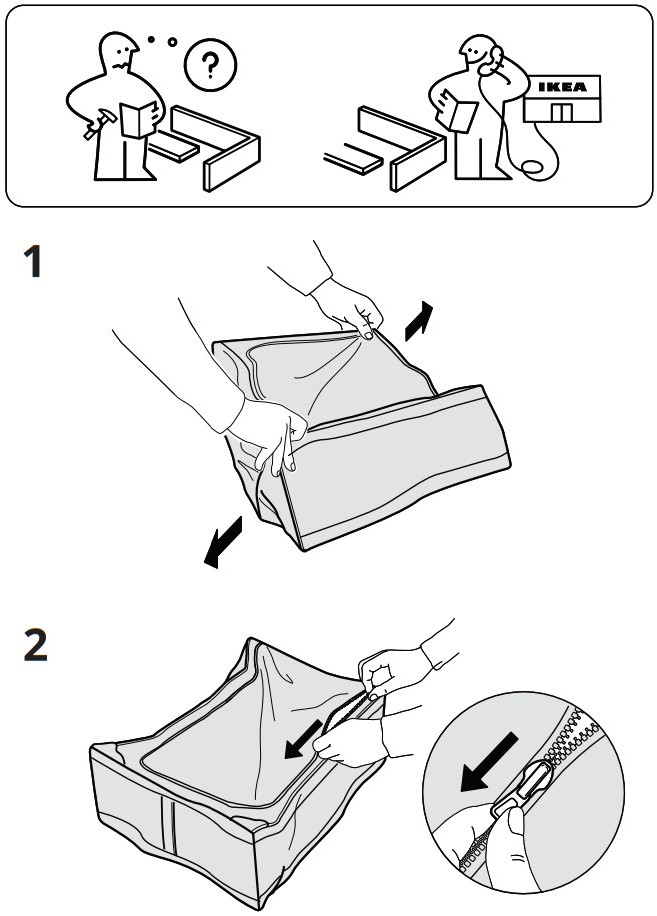 ?

IKEA

1

2