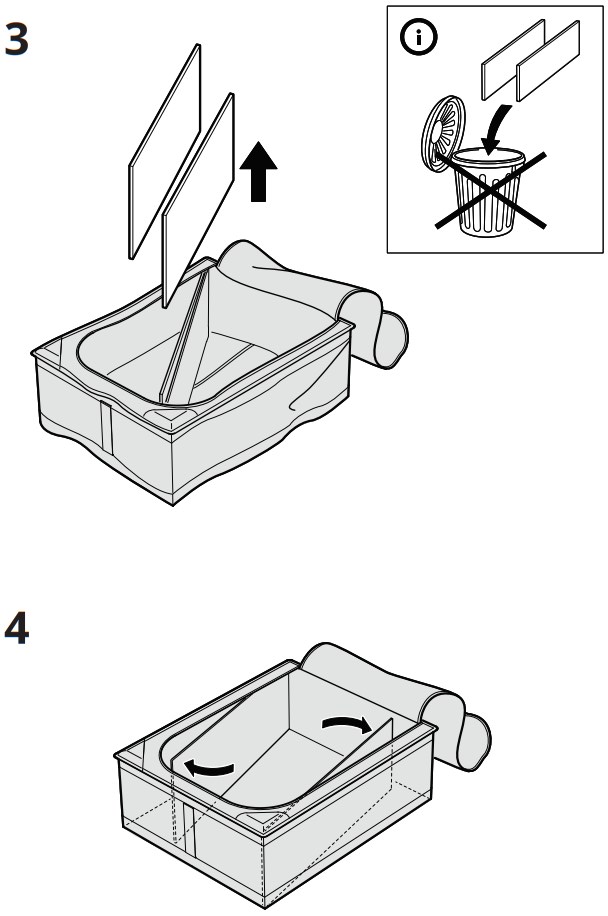 3

i

4