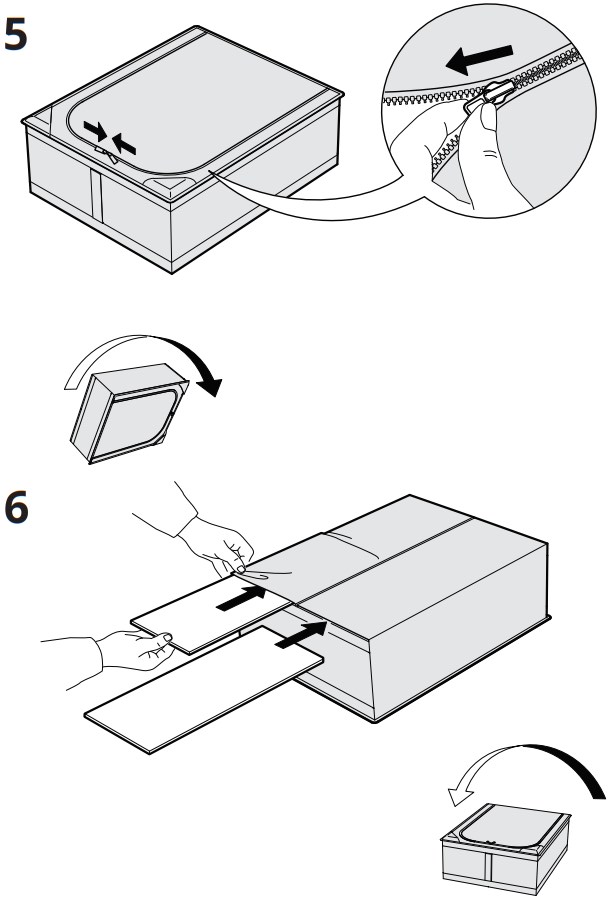 5

6