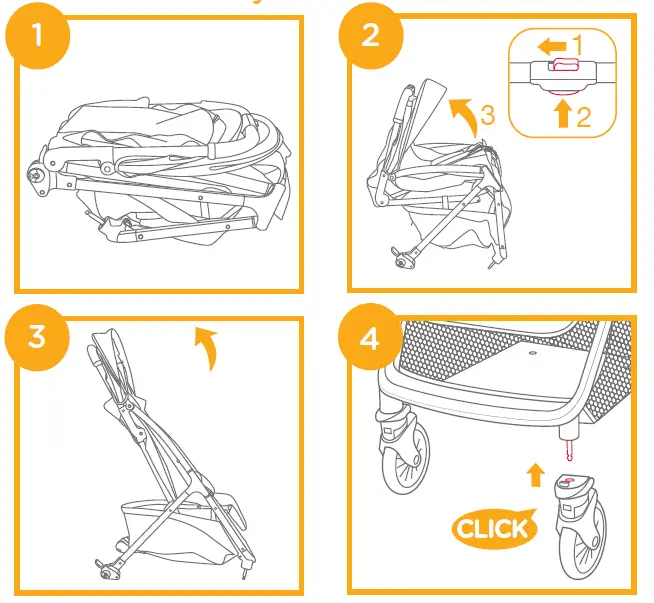 1

2

1

2

3

3

4

CLICK