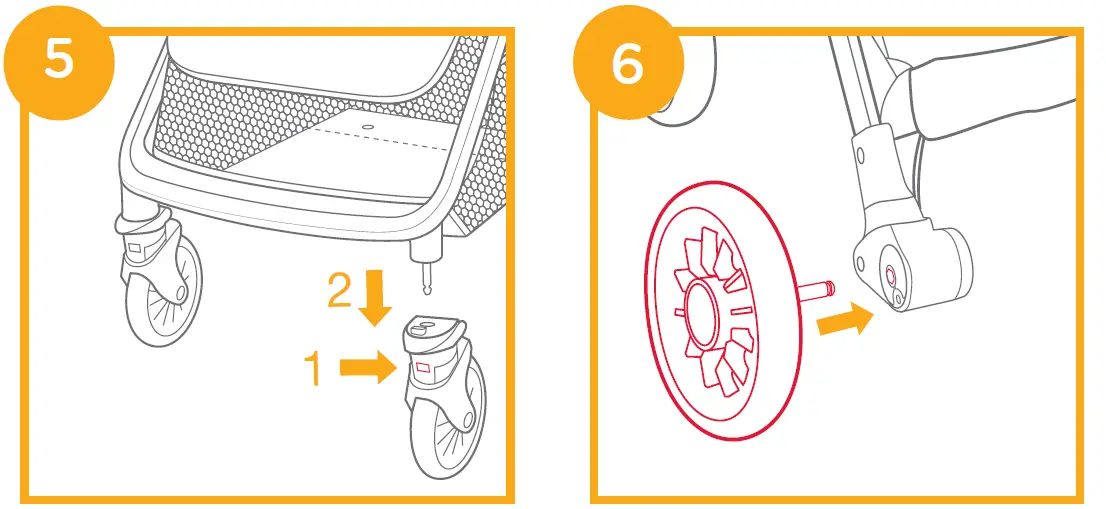 5

2

1

6