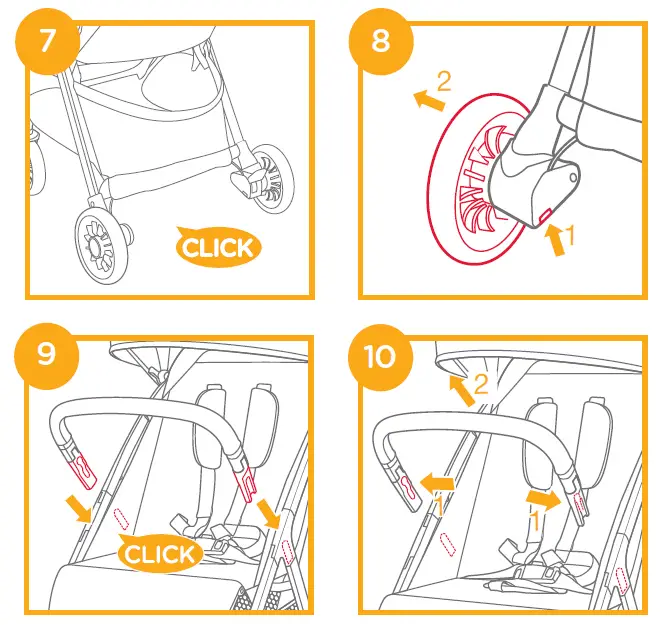 7

CLICK

8

2

1

9

CLICK

10

2

1

1