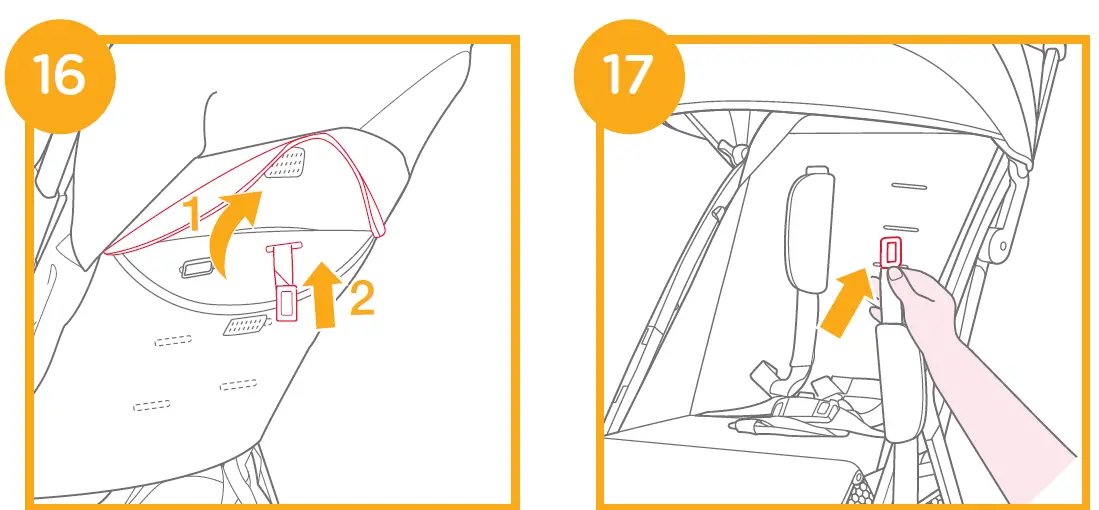 16

1

2

17