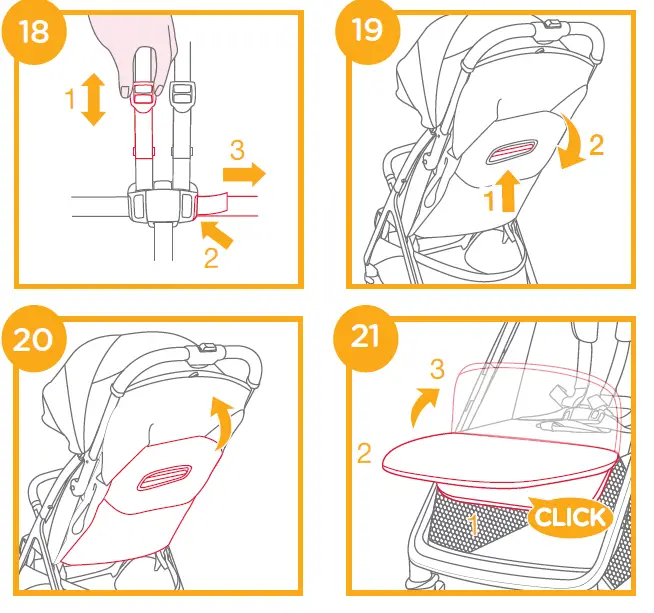 18

1

3

2

19

2

1

20

21

3

2

1

CLICK