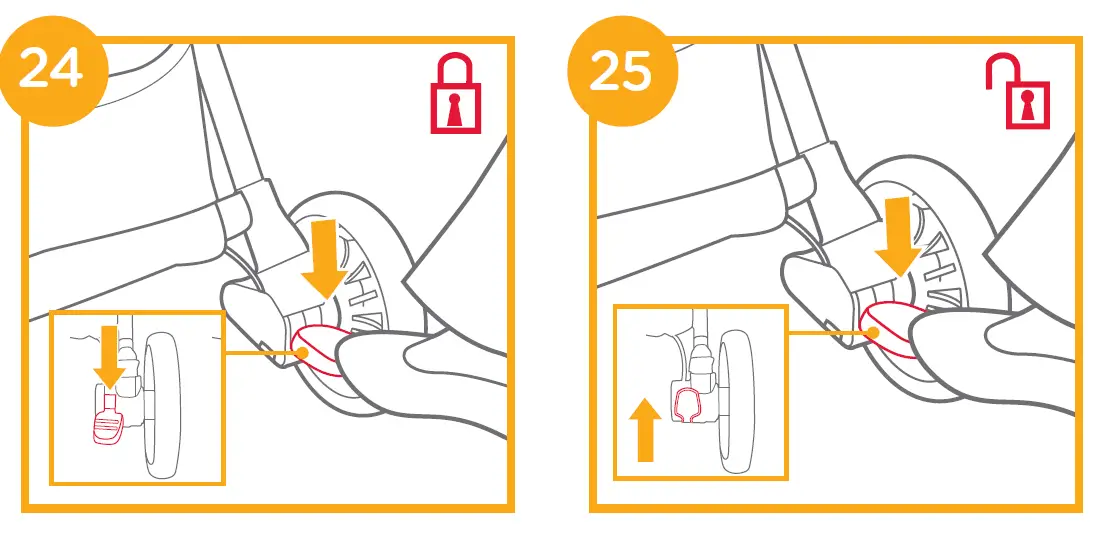 24

25