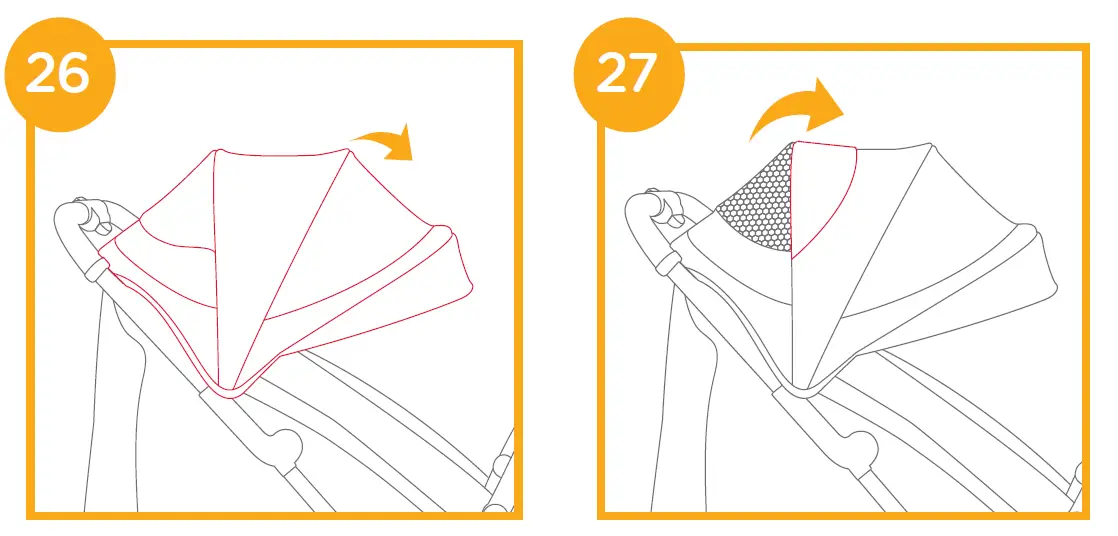 26

27