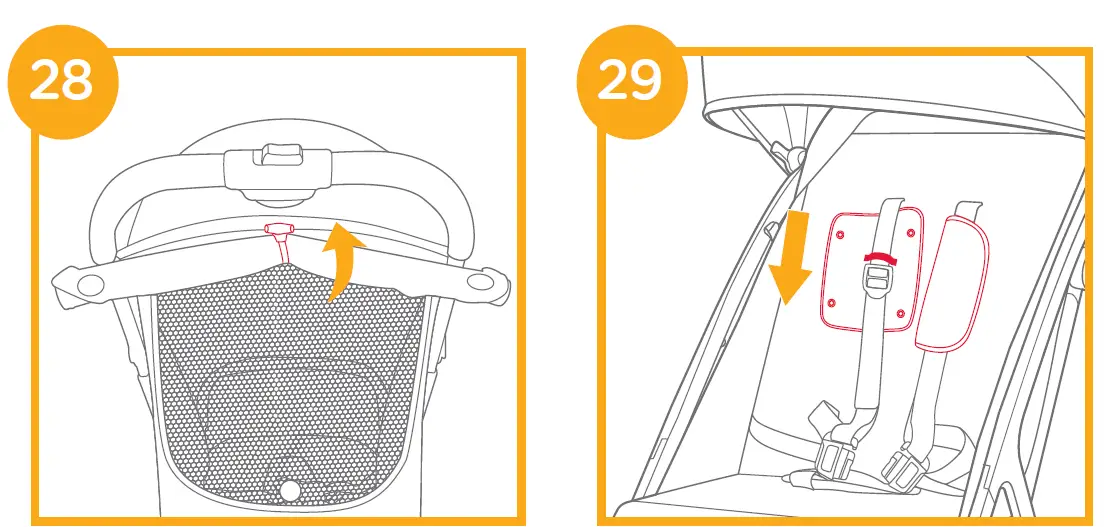 28

29