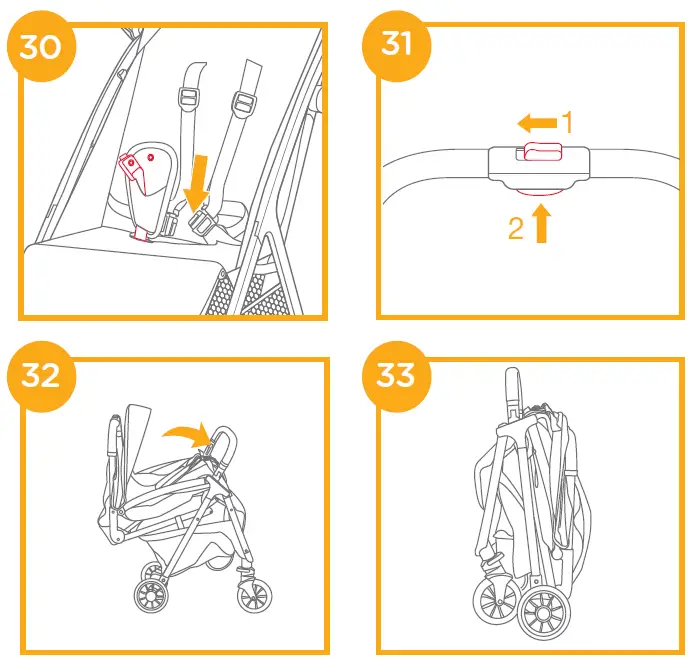 30

31

1

2

32

33