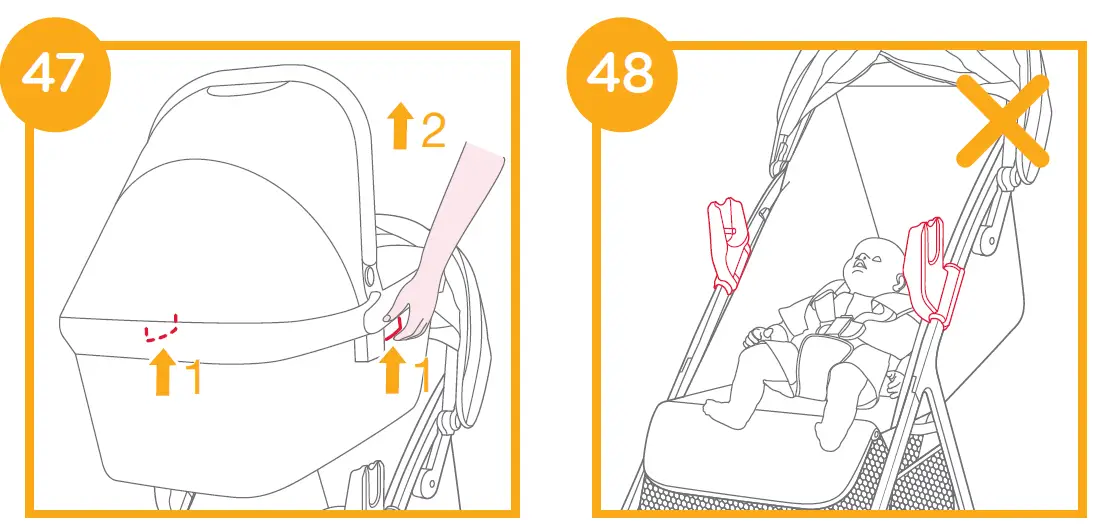 47

2

1

1

48