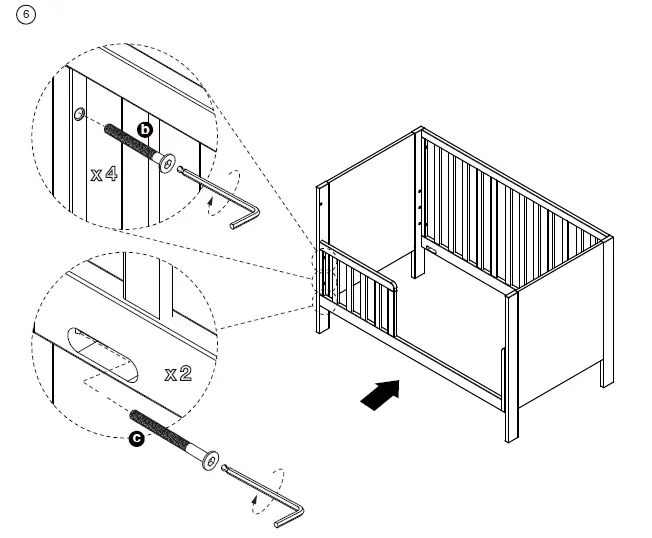 6

b

x4

x2

c