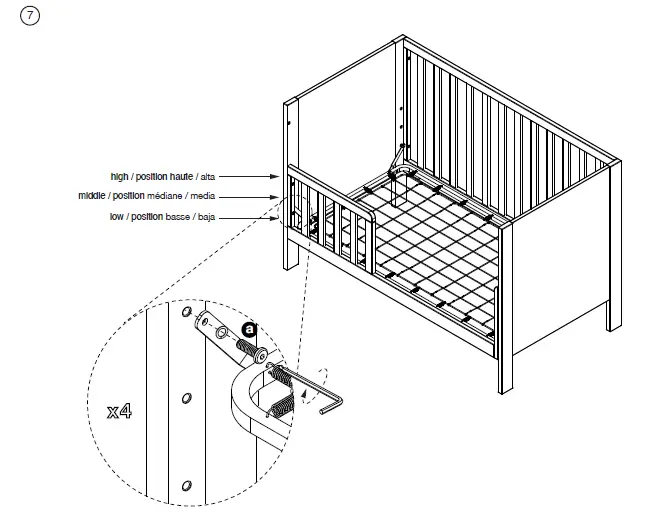 7

high / position haute / alta

middle / position médiane / media

low / position basse / baja

a

x4