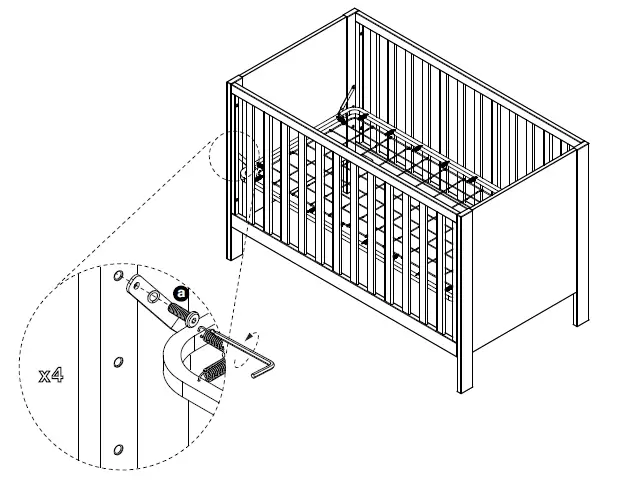 a

x4