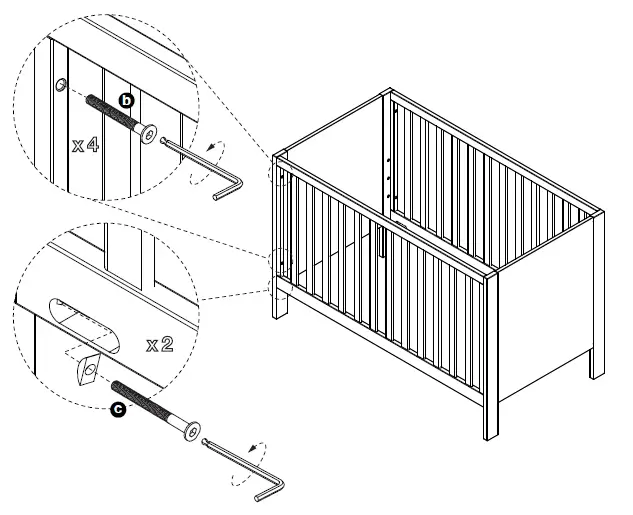 b
x 4
x 2
c