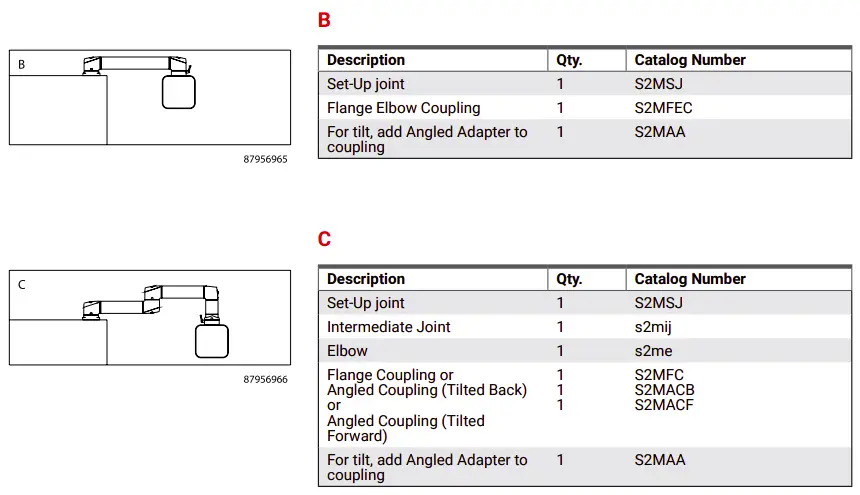 B

87956965

B

| Description | Qty. | Catalog Number |
|---|---|---|
| Set-Up joint | 1 | S2MSJ |
| Flange Elbow Coupling | 1 | S2MFEC |
| For tilt, add Angled Adapter to coupling | 1 | S2MAA |

C

87956966

C

| Description | Qty. | Catalog Number |
|---|---|---|
| Set-Up joint | 1 | S2MSJ |
| Intermediate Joint | 1 | s2mij |
| Elbow | 1 | s2me |
| Flange Coupling or Angled Coupling (Tilted Back) or Angled Coupling (Tilted Forward) | 1 1 1 | S2MFC S2MACB S2MACF |
| For tilt, add Angled Adapter to coupling | 1 | S2MAA |