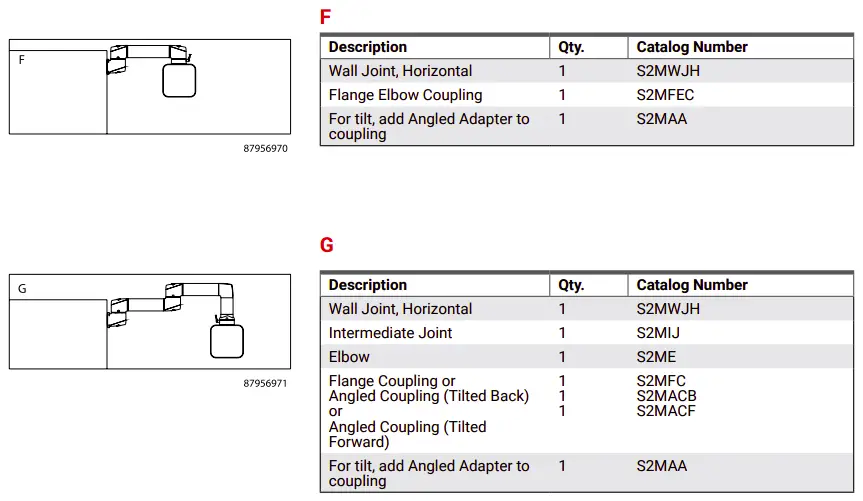 F

87956970

F

| Description | Qty. | Catalog Number |
|---|---|---|
| Wall Joint, Horizontal | 1 | S2MWJH |
| Flange Elbow Coupling | 1 | S2MFEC |
| For tilt, add Angled Adapter to coupling | 1 | S2MAA |

G

87956971

G

| Description | Qty. | Catalog Number |
|---|---|---|
| Wall Joint, Horizontal | 1 | S2MWJH |
| Intermediate Joint | 1 | S2MIJ |
| Elbow | 1 | S2ME |
| Flange Coupling or Angled Coupling (Tilted Back) or Angled Coupling (Tilted Forward) | 1 1 1 | S2MFC S2MACB S2MACF |
| For tilt, add Angled Adapter to coupling | 1 | S2MAA |