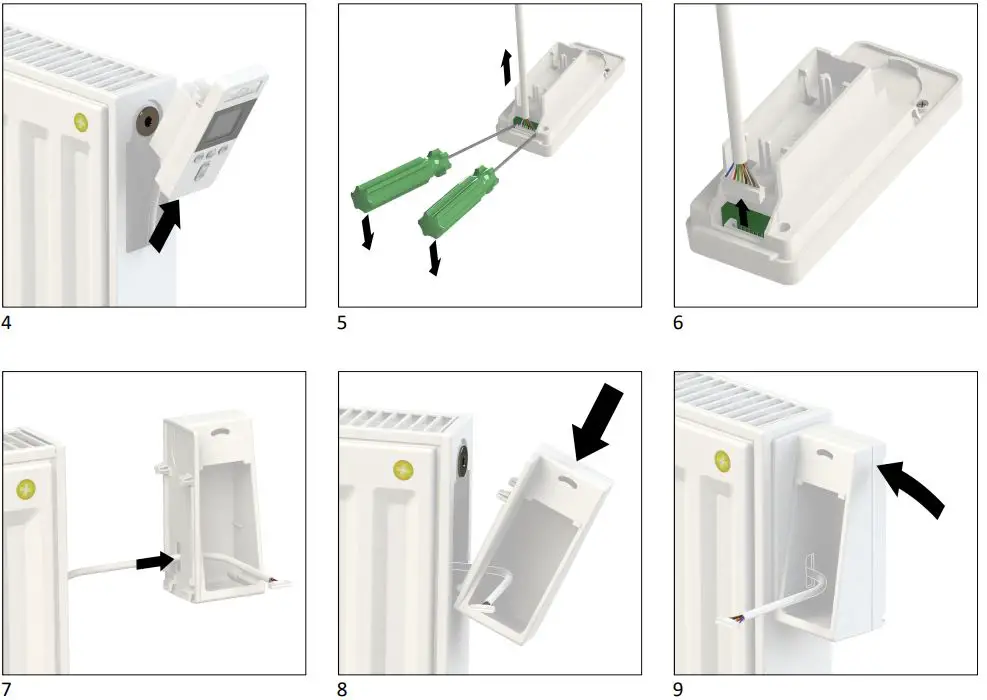 4

5

6

7

8

9